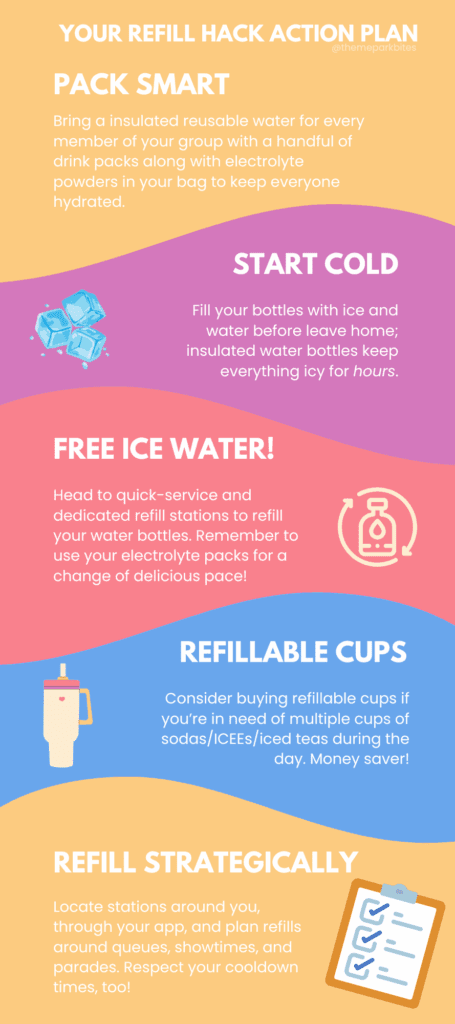 YOUR REFILL HACK ACTION PLAN

@themeparkbites

PACK SMART

Bring a insulated reusable water for every member of your group with a handful of drink packs along with electrolyte powders in your bag to keep everyone hydrated.

START COLD

Fill your bottles with ice and water before leave home; insulated water bottles keep everything icy for hours.

FREE ICE WATER!

Head to quick-service and dedicated refill stations to refill your water bottles. Remember to use your electrolyte packs for a change of delicious pace!

REFILLABLE CUPS

Consider buying refillable cups if you're in need of multiple cups of sodas/ICEEs/iced teas during the day. Money saver!

REFILL STRATEGICALLY

Locate stations around you, through your app, and plan refills around queues, showtimes, and parades. Respect your cooldown times, too!